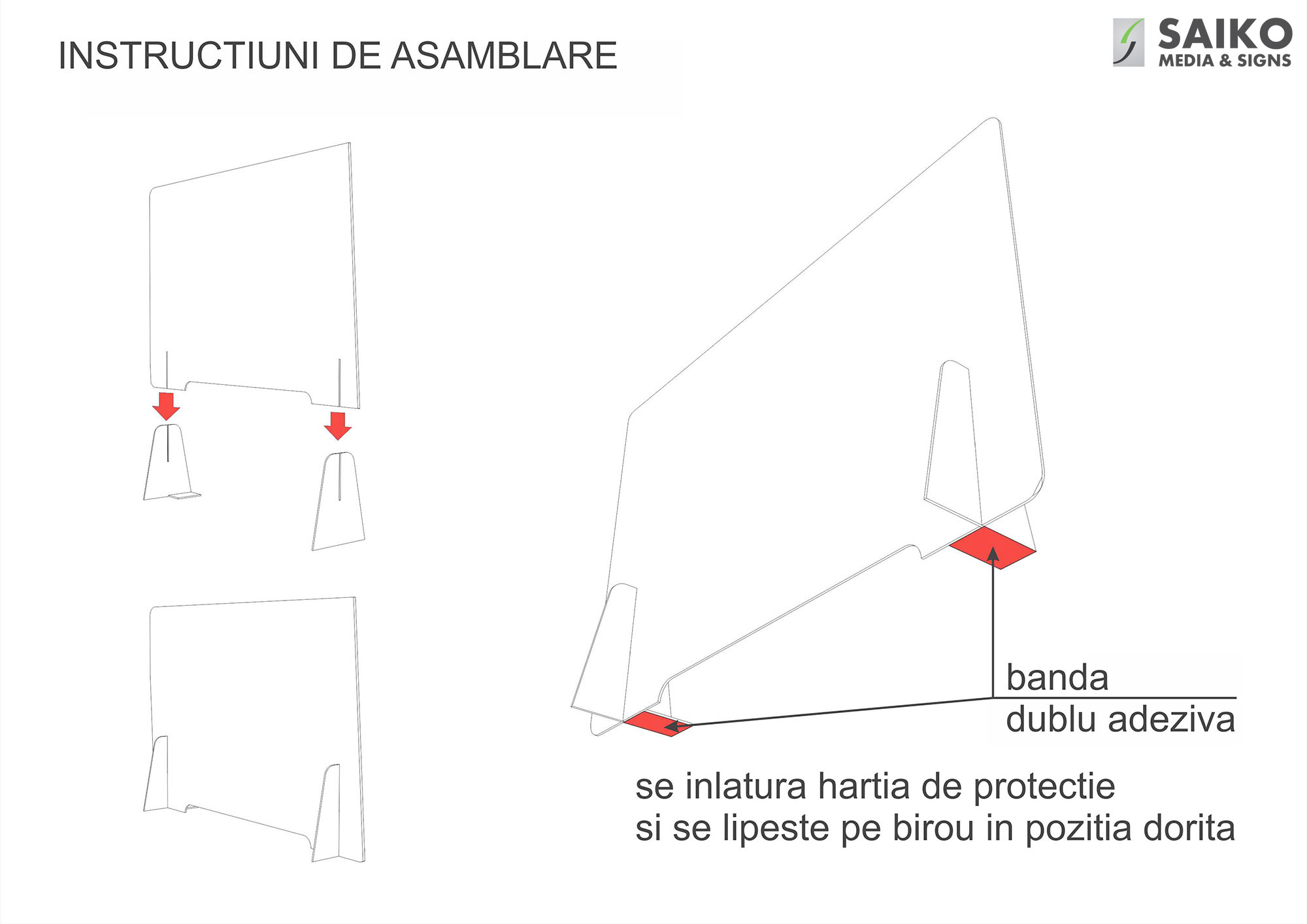 INSTRUCTIUNI DE ASAMBLARE

SAIKO
MEDIA & SIGNS

banda
dublu adeziva

se inlatura hartia de protectie
si se lipeste pe birou in pozitia dorita